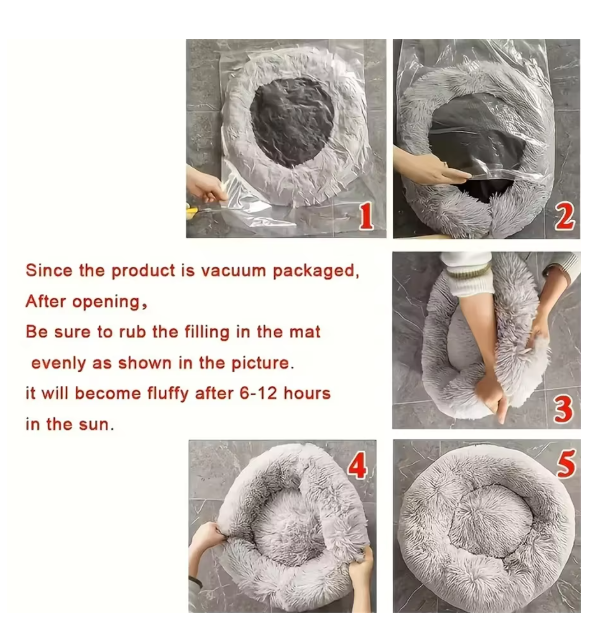 1

2

Since the product is vacuum packaged,
After opening,
Be sure to rub the filling in the mat
evenly as shown in the picture.
it will become fluffy after 6-12 hours
in the sun.

3

4

5